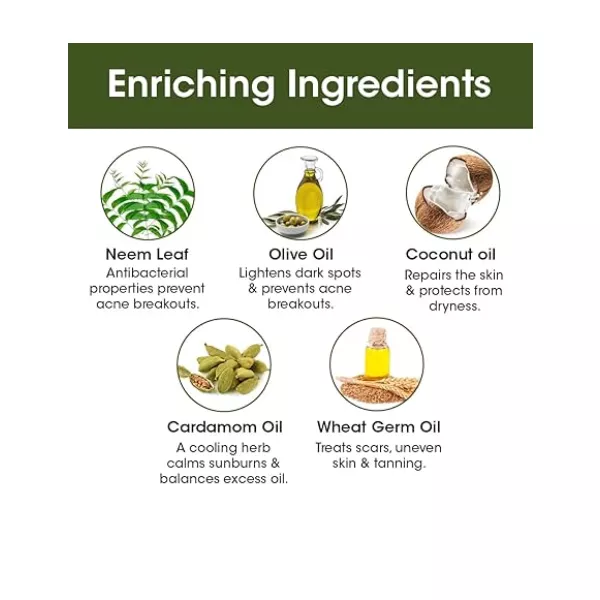 Enriching Ingredients

Neem Leaf
Antibacterial properties prevent acne breakouts.

Olive Oil
Lightens dark spots & prevents acne breakouts.

Coconut oil
Repairs the skin & protects from dryness.

Cardamom Oil
A cooling herb calms sunburns & balances excess oil.

Wheat Germ Oil
Treats scars, uneven skin & tanning.