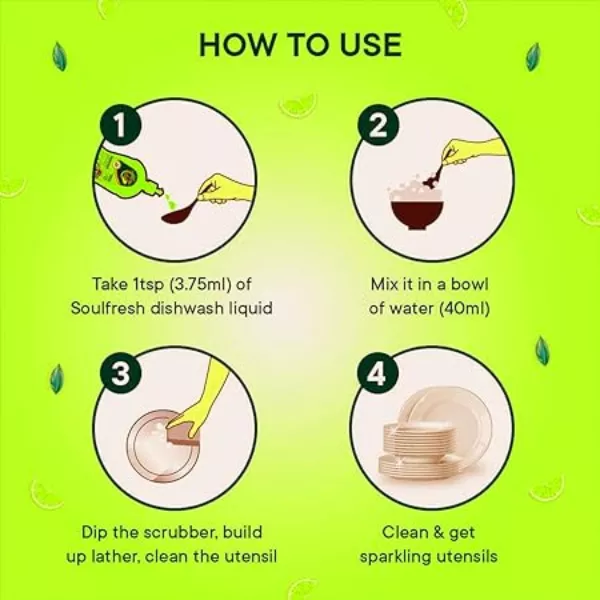 HOW TO USE

1

Take 1tsp (3.75ml) of Soulfresh dishwash liquid

2

Mix it in a bowl of water (40ml)

3

Dip the scrubber, build up lather, clean the utensil

4

Clean & get sparkling utensils